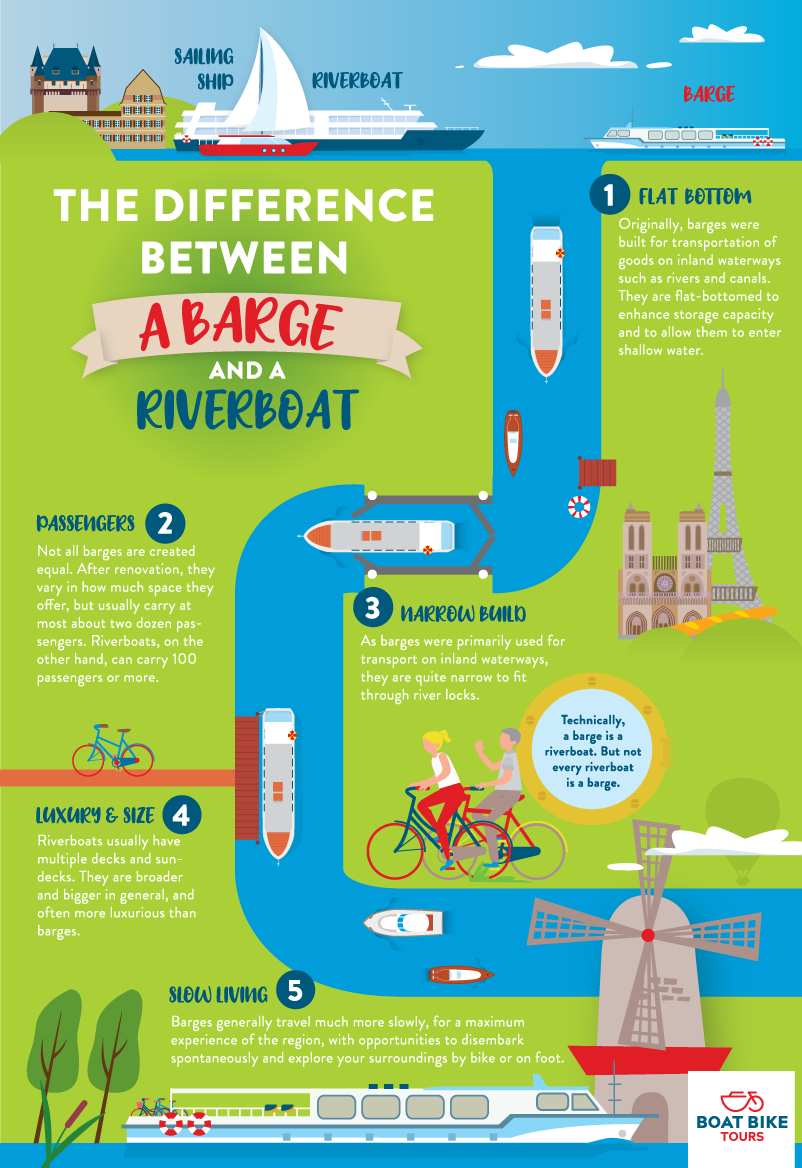 SAILING SHIP

RIVERBOAT

BARGE

THE DIFFERENCE BETWEEN

A BARGE

AND A

RIVERBOAT

1 FLAT BOTTOM

Originally, barges were built for transportation of goods on inland waterways such as rivers and canals. They are flat-bottomed to enhance storage capacity and to allow them to enter shallow water.

PASSENGERS 2

Not all barges are created equal. After renovation, they vary in how much space they offer, but usually carry at most about two dozen passengers. Riverboats, on the other hand, can carry 100 passengers or more.

3 NARROW BUILD

As barges were primarily used for transport on inland waterways, they are quite narrow to fit through river locks.

Technically, a barge is a riverboat. But not every riverboat is a barge.

LUXURY & SIZE 4

Riverboats usually have multiple decks and sundecks. They are broader and bigger in general, and often more luxurious than barges.

SLOW LIVING 5

Barges generally travel much more slowly, for a maximum experience of the region, with opportunities to disembark spontaneously and explore your surroundings by bike or on foot.

BOAT BIKE TOURS